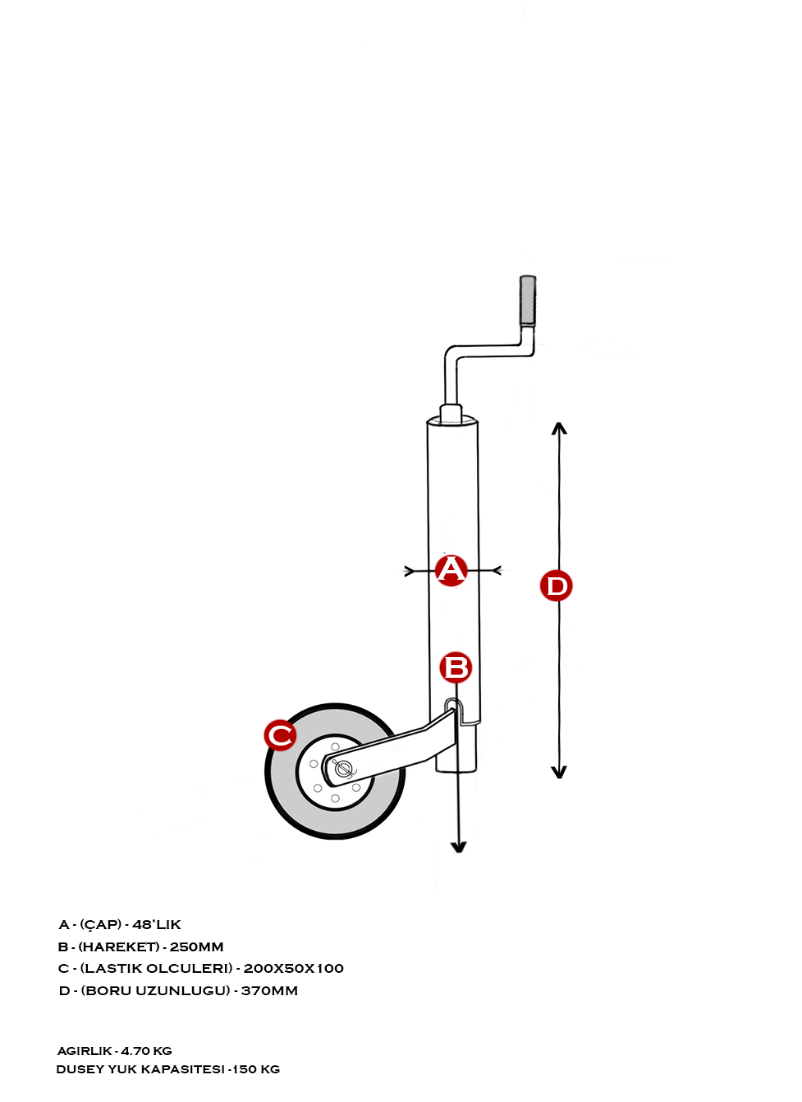 A
D
B
C

A - (ÇAP) - 48'LIK
B - (HAREKET) - 250MM
C - (LASTIK OLCULERI) - 200X50X100
D - (BORU UZUNLUGU) - 370MM

AGIRLIK - 4.70 KG
DUSEY YUK KAPASITESI -150 KG